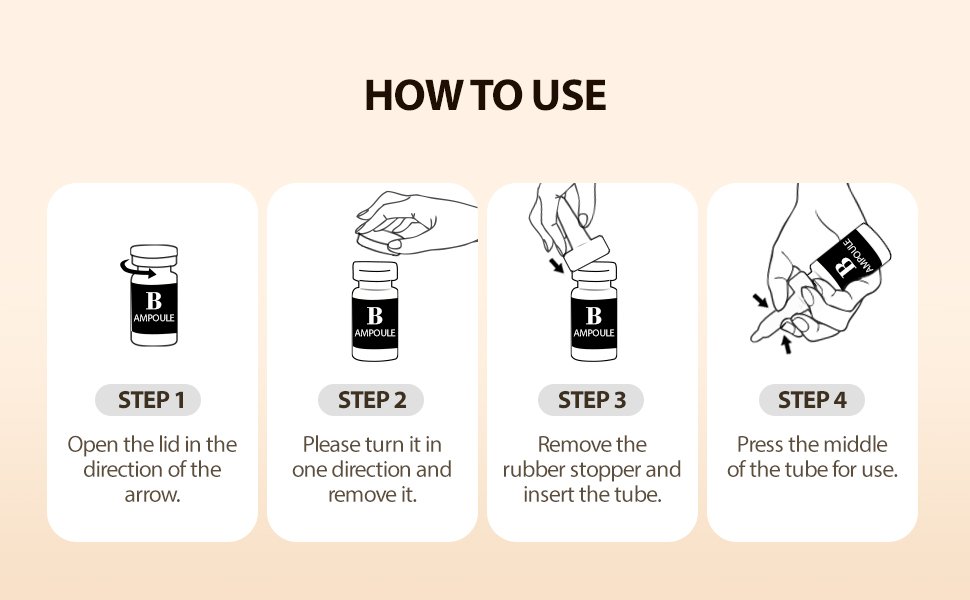 HOW TO USE

B
AMPOULE

STEP 1

Open the lid in the direction of the arrow.

B
AMPOULE

STEP 2

Please turn it in one direction and remove it.

B
AMPOULE

STEP 3

Remove the rubber stopper and insert the tube.

B
AMPOULE

STEP 4

Press the middle of the tube for use.